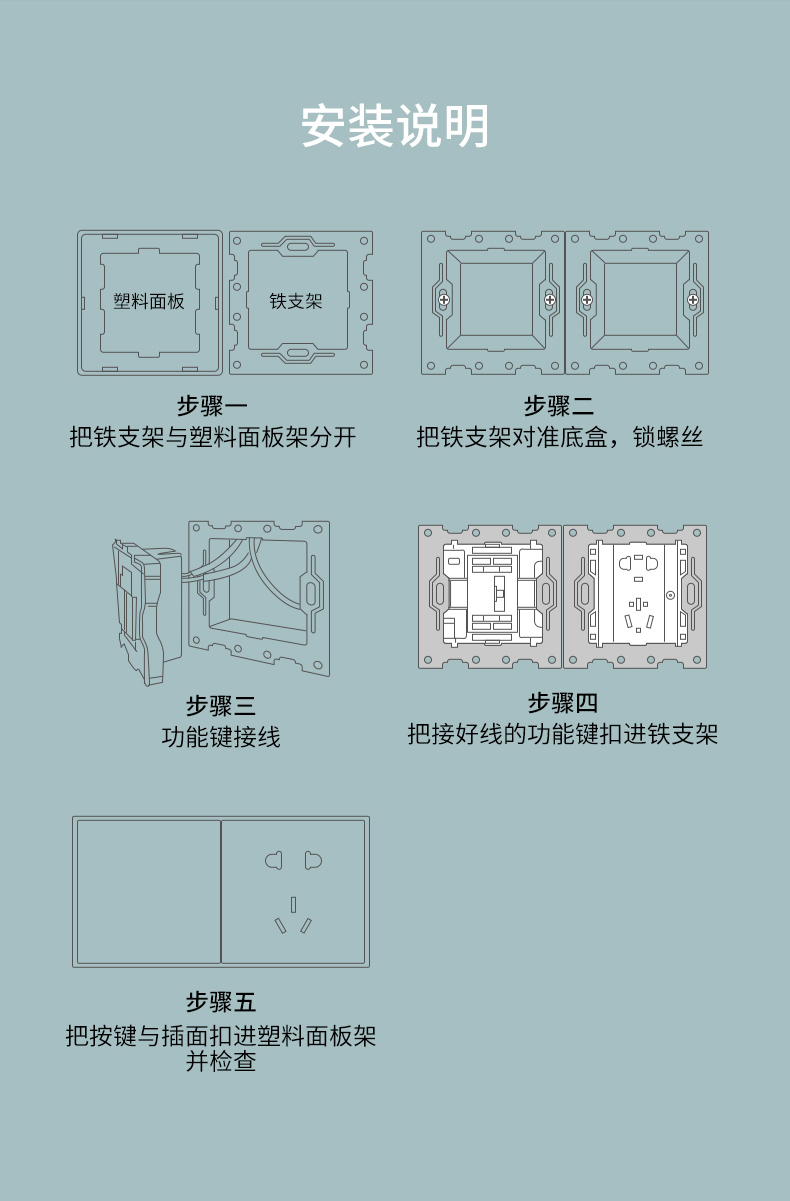 安装说明

塑料面板

铁支架

步骤一
把铁支架与塑料面板架分开

步骤二
把铁支架对准底盒，锁螺丝

步骤三
功能键接线

步骤四
把接好线的功能键扣进铁支架

步骤五
把按键与插面扣进塑料面板架并检查